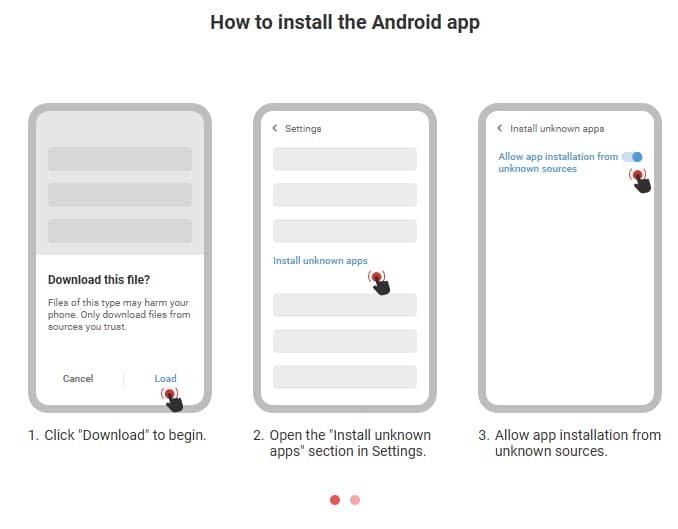 How to install the Android app

Download this file?

Files of this type may harm your phone. Only download files from sources you trust.

Cancel

Load

1. Click "Download" to begin.

Settings

Install unknown apps

2. Open the "Install unknown apps" section in Settings.

Install unknown apps

Allow app installation from unknown sources

3. Allow app installation from unknown sources.